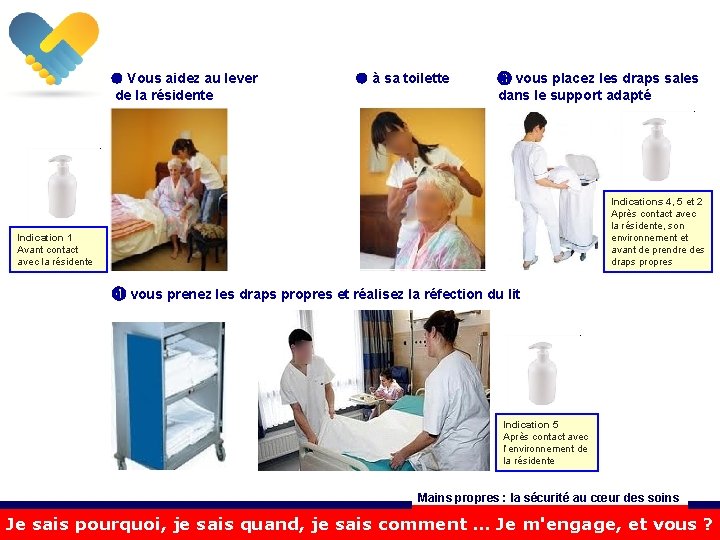 Vous aidez au lever de la résidente

à sa toilette

vous placez les draps sales dans le support adapté

Indication 1
Avant contact avec la résidente

Indications 4, 5 et 2
Après contact avec la résidente, son environnement et avant de prendre des draps propres

vous prenez les draps propres et réalisez la réfection du lit

Indication 5
Après contact avec l'environnement de la résidente

Mains propres : la sécurité au cœur des soins

Je sais pourquoi, je sais quand, je sais comment ... Je m'engage, et vous ?