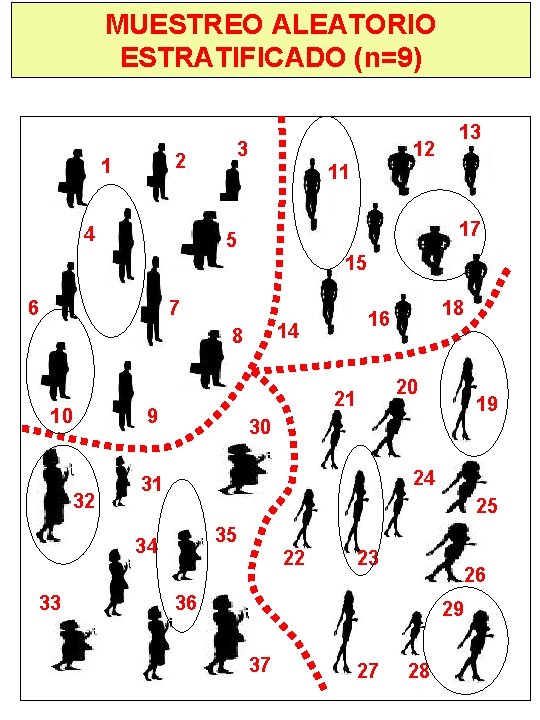 MUESTREO ALEATORIO ESTRATIFICADO (n=9)

1 2 3 4 5 6 7 8 9 10 11 12 13 14 15 16 17 18 19 20 21 22 23 24 25 26 27 28 29 30 31 32 33 34 35 36 37