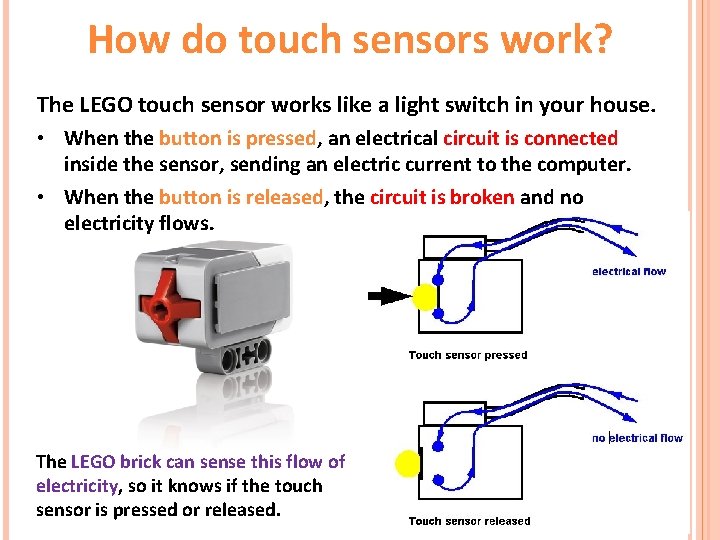 How do touch sensors work?

The LEGO touch sensor works like a light switch in your house.

• When the button is pressed, an electrical circuit is connected inside the sensor, sending an electric current to the computer.

• When the button is released, the circuit is broken and no electricity flows.

electrical flow

Touch sensor pressed

no electrical flow

Touch sensor released

The LEGO brick can sense this flow of electricity, so it knows if the touch sensor is pressed or released.