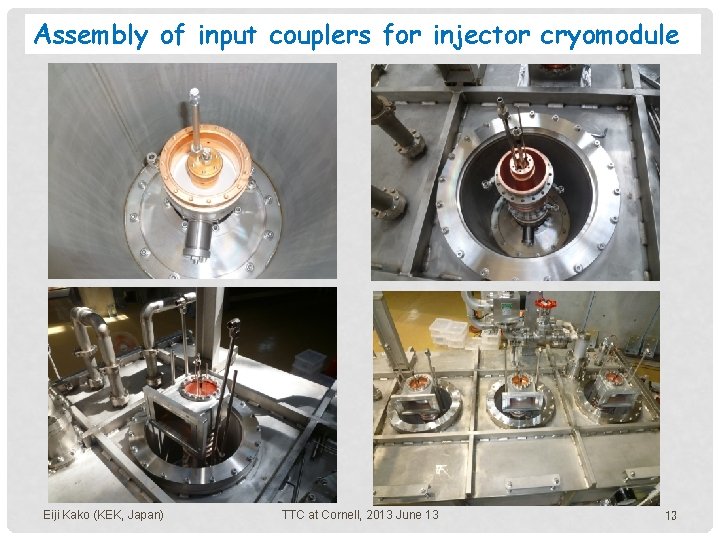 Assembly of input couplers for injector cryomodule

Eiji Kako (KEK, Japan)

TTC at Cornell, 2013 June 13

13