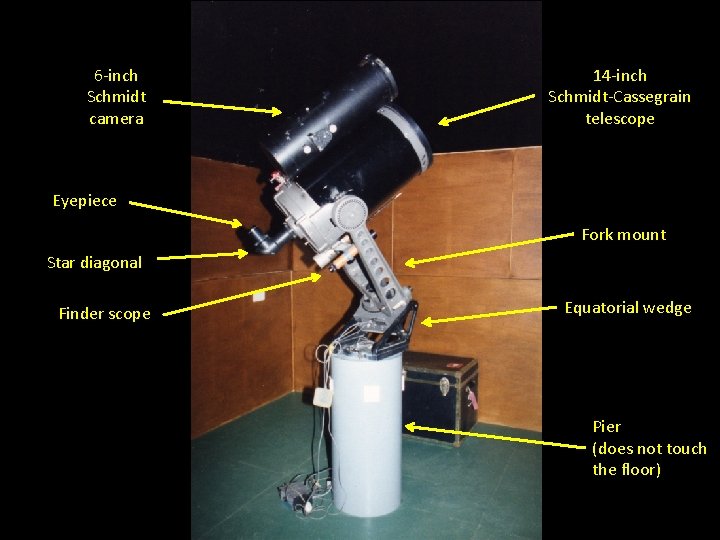 6-inch Schmidt camera

14-inch Schmidt-Cassegrain telescope

Eyepiece

Star diagonal

Finder scope

Fork mount

Equatorial wedge

Pier (does not touch the floor)