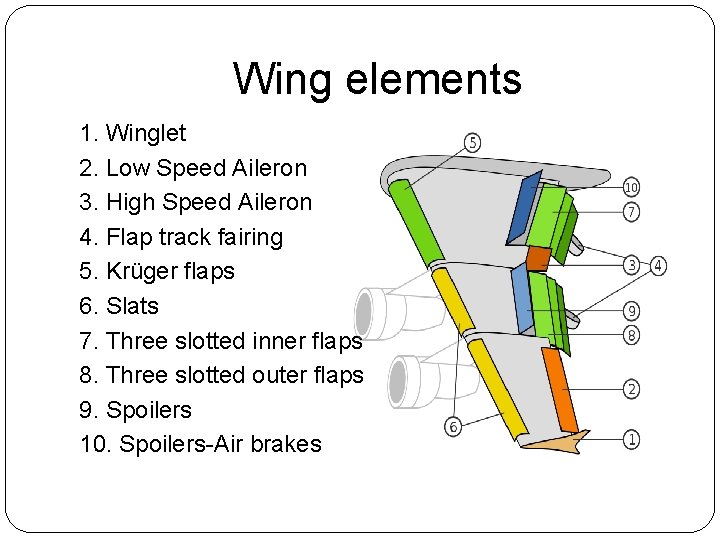 Wing elements

1. Winglet
2. Low Speed Aileron
3. High Speed Aileron
4. Flap track fairing
5. Krüger flaps
6. Slats
7. Three slotted inner flaps
8. Three slotted outer flaps
9. Spoilers
10. Spoilers-Air brakes

5
10
7
3
4
9
8
2
6
1