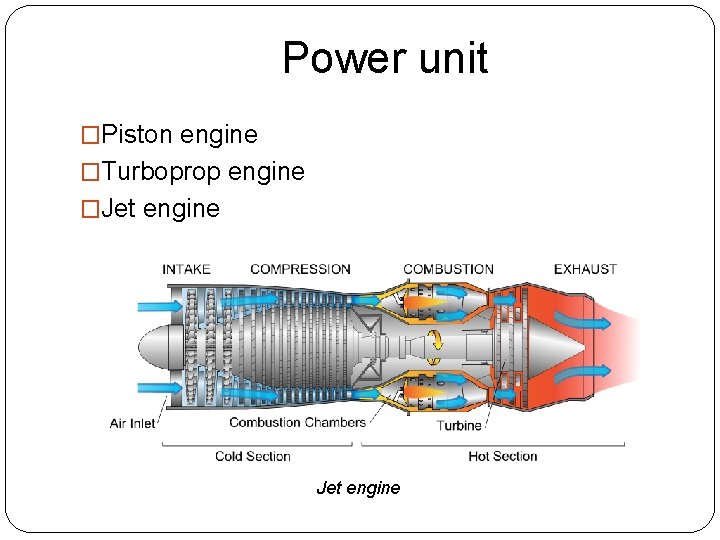 Power unit

□Piston engine
□Turboprop engine
□Jet engine

INTAKE
COMPRESSION
COMBUSTION
EXHAUST

Air Inlet
Combustion Chambers
Turbine

Cold Section
Hot Section

Jet engine