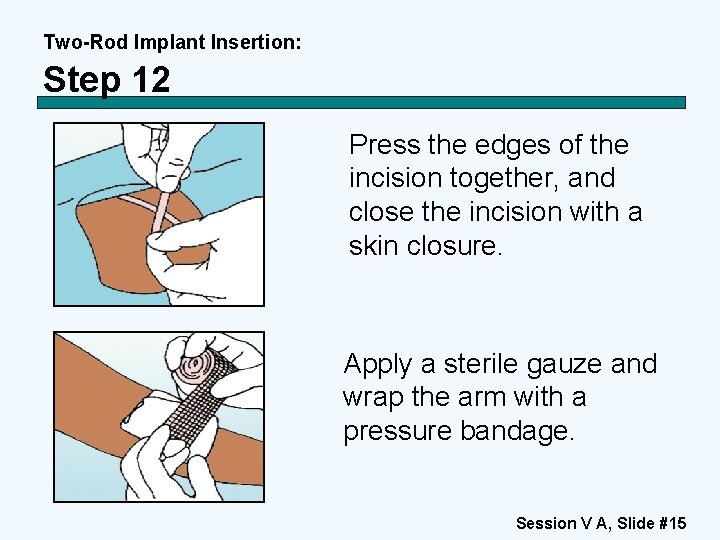 Two-Rod Implant Insertion:

Step 12

Press the edges of the incision together, and close the incision with a skin closure.

Apply a sterile gauze and wrap the arm with a pressure bandage.

Session V A, Slide #15