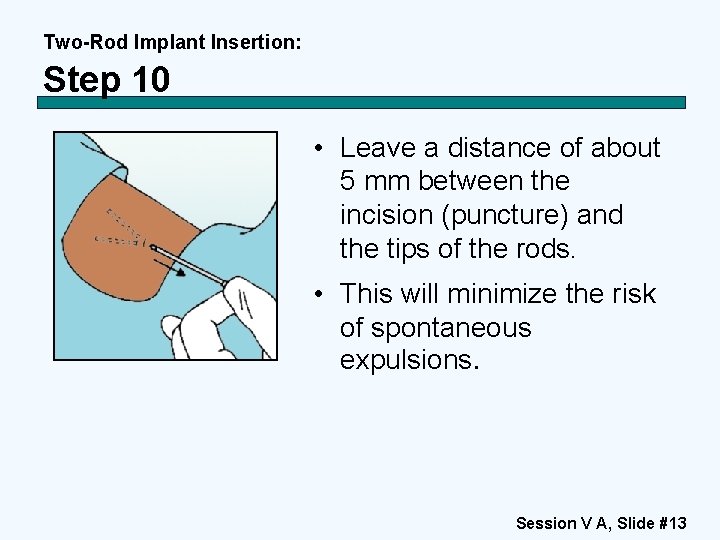 Two-Rod Implant Insertion:

Step 10

• Leave a distance of about 5 mm between the incision (puncture) and the tips of the rods.

• This will minimize the risk of spontaneous expulsions.

Session V A, Slide #13