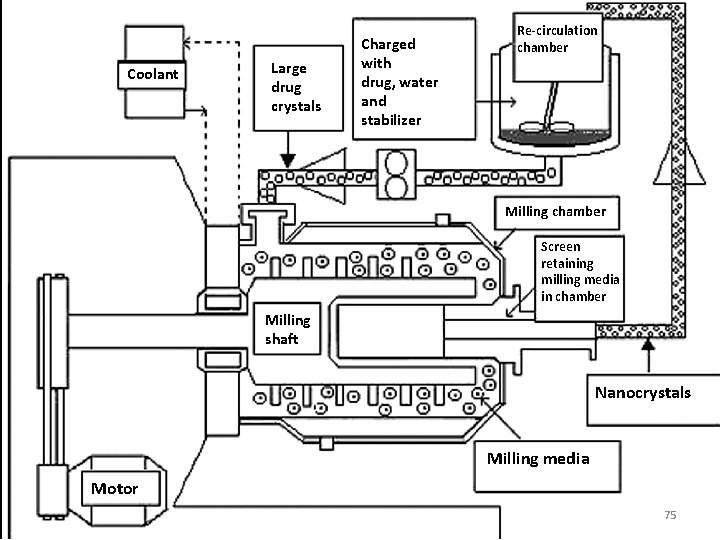 Coolant

Large drug crystals

Charged with drug, water and stabilizer

Re-circulation chamber

Milling chamber

Screen retaining milling media in chamber

Milling shaft

Nanocrystals

Milling media

Motor

75