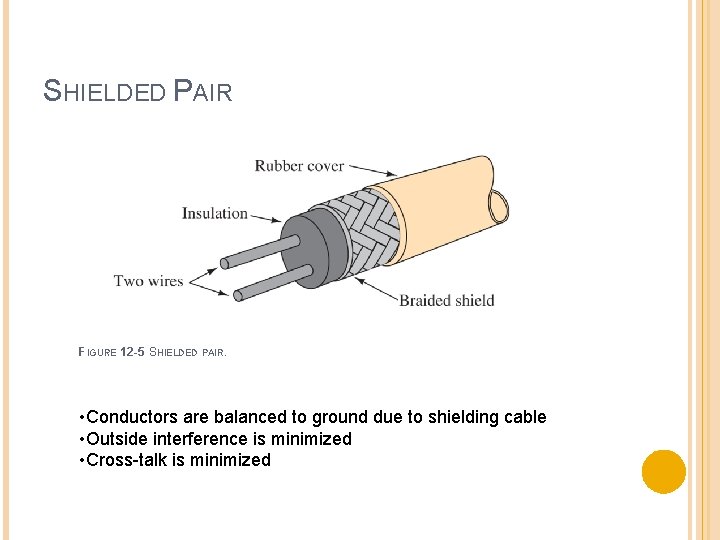 SHIELDED PAIR

Rubber cover

Insulation

Two wires

Braided shield

FIGURE 12-5 SHIELDED PAIR.

•Conductors are balanced to ground due to shielding cable
•Outside interference is minimized
•Cross-talk is minimized