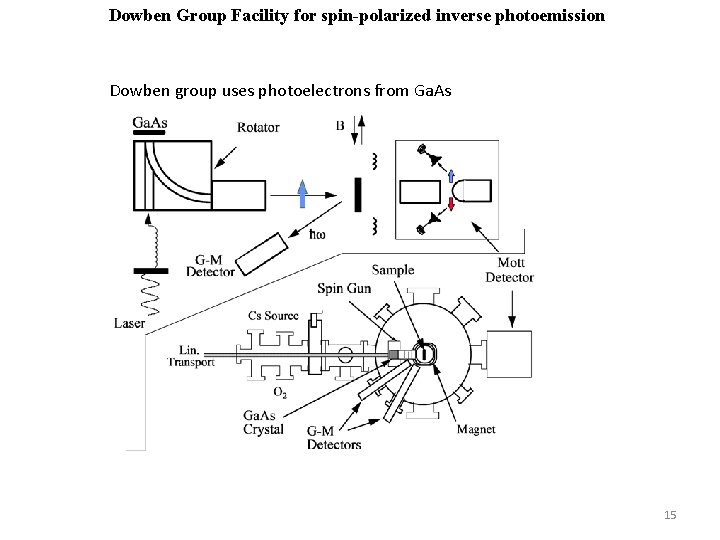 Dowben Group Facility for spin-polarized inverse photoemission

Dowben group uses photoelectrons from GaAs

GaAs

Rotator

B

$\hbar\omega$

G-M Detector

Laser

Mott Detector

Sample

Spin Gun

Cs Source

Lin. Transport

$O_2$

GaAs Crystal

G-M Detectors

Magnet

15