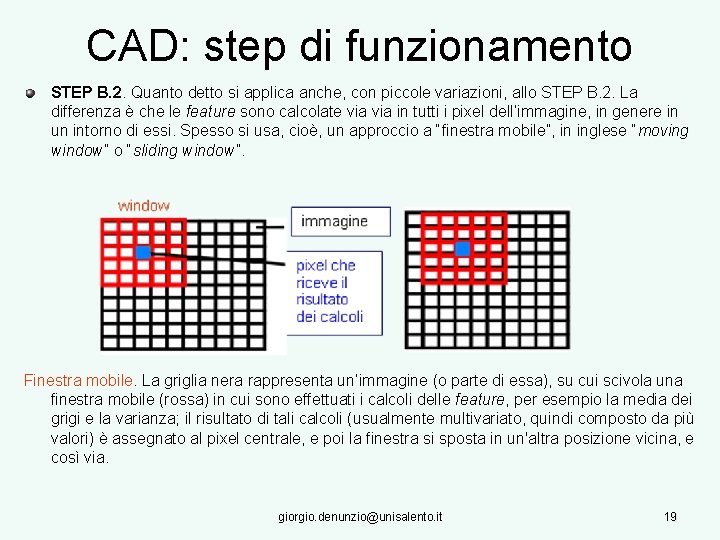 CAD: step di funzionamento

STEP B.2. Quanto detto si applica anche, con piccole variazioni, allo STEP B.2. La differenza è che le feature sono calcolate via via in tutti i pixel dell'immagine, in genere in un intorno di essi. Spesso si usa, cioè, un approccio a "finestra mobile", in inglese "moving window" o "sliding window".

window

immagine

pixel che riceve il risultato dei calcoli

Finestra mobile. La griglia nera rappresenta un'immagine (o parte di essa), su cui scivola una finestra mobile (rossa) in cui sono effettuati i calcoli delle feature, per esempio la media dei grigi e la varianza; il risultato di tali calcoli (usualmente multivariato, quindi composto da più valori) è assegnato al pixel centrale, e poi la finestra si sposta in un'altra posizione vicina, e così via.

giorgio.denunzio@unisalento.it

19