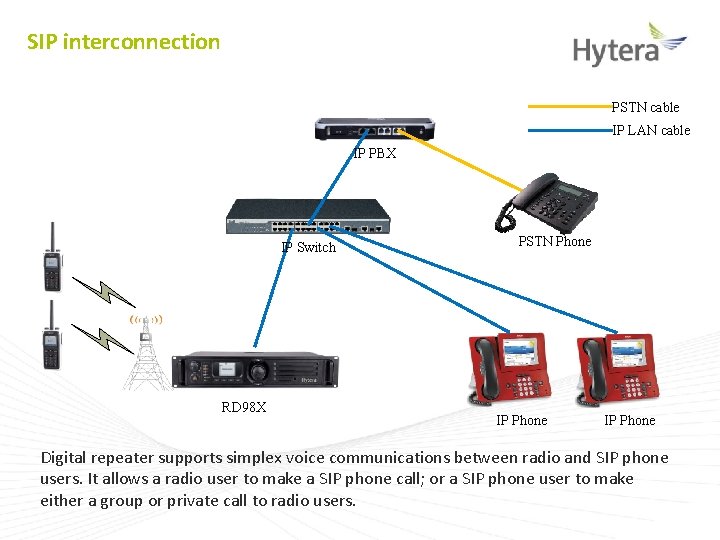 SIP interconnection

Hytera

PSTN cable
IP LAN cable

IP PBX

IP Switch

PSTN Phone

Hytera

RD98X

IP Phone

IP Phone

Digital repeater supports simplex voice communications between radio and SIP phone users. It allows a radio user to make a SIP phone call; or a SIP phone user to make either a group or private call to radio users.