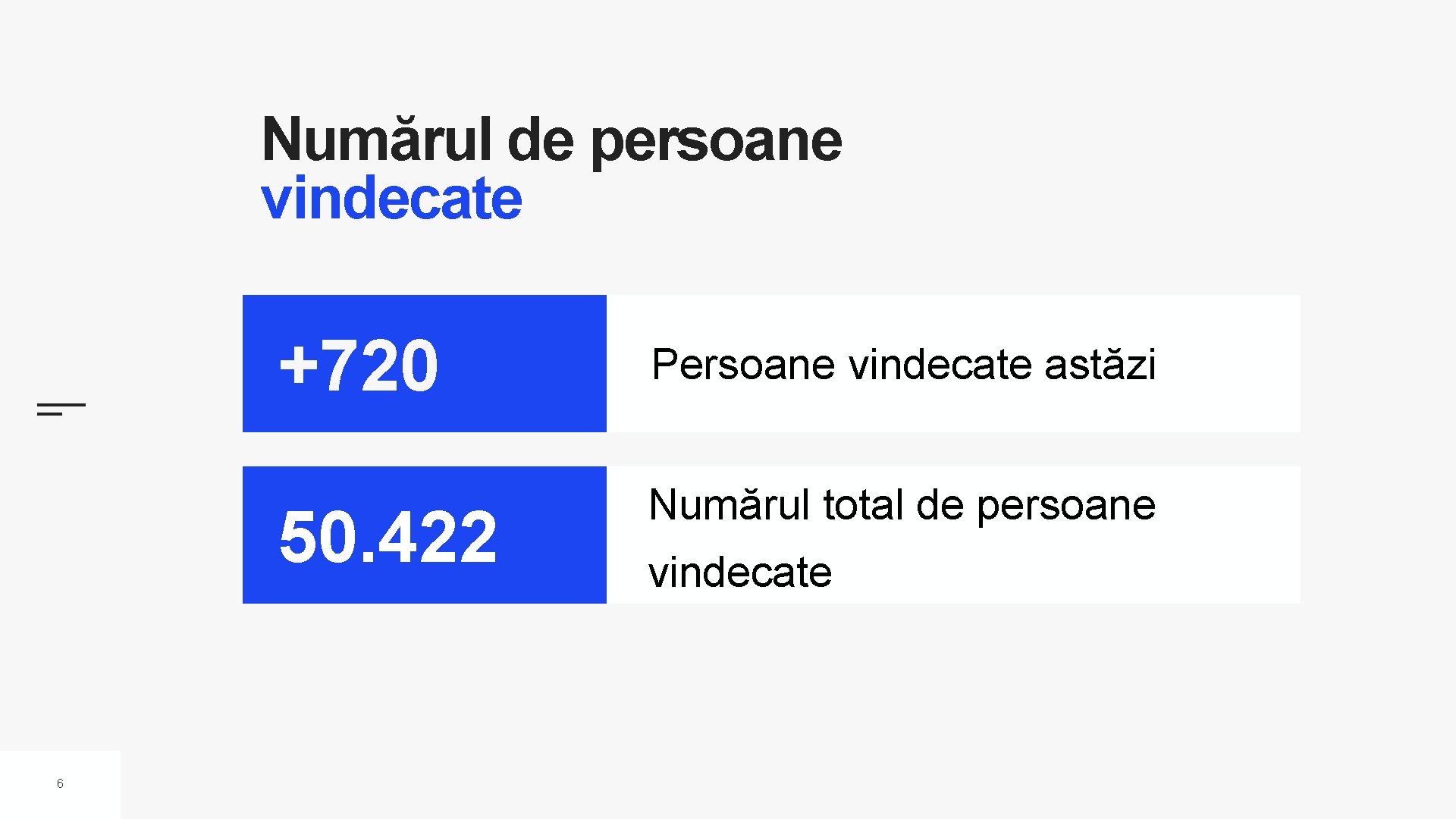 Numărul de persoane vindecate

+720

Persoane vindecate astăzi

50.422

Numărul total de persoane vindecate

6