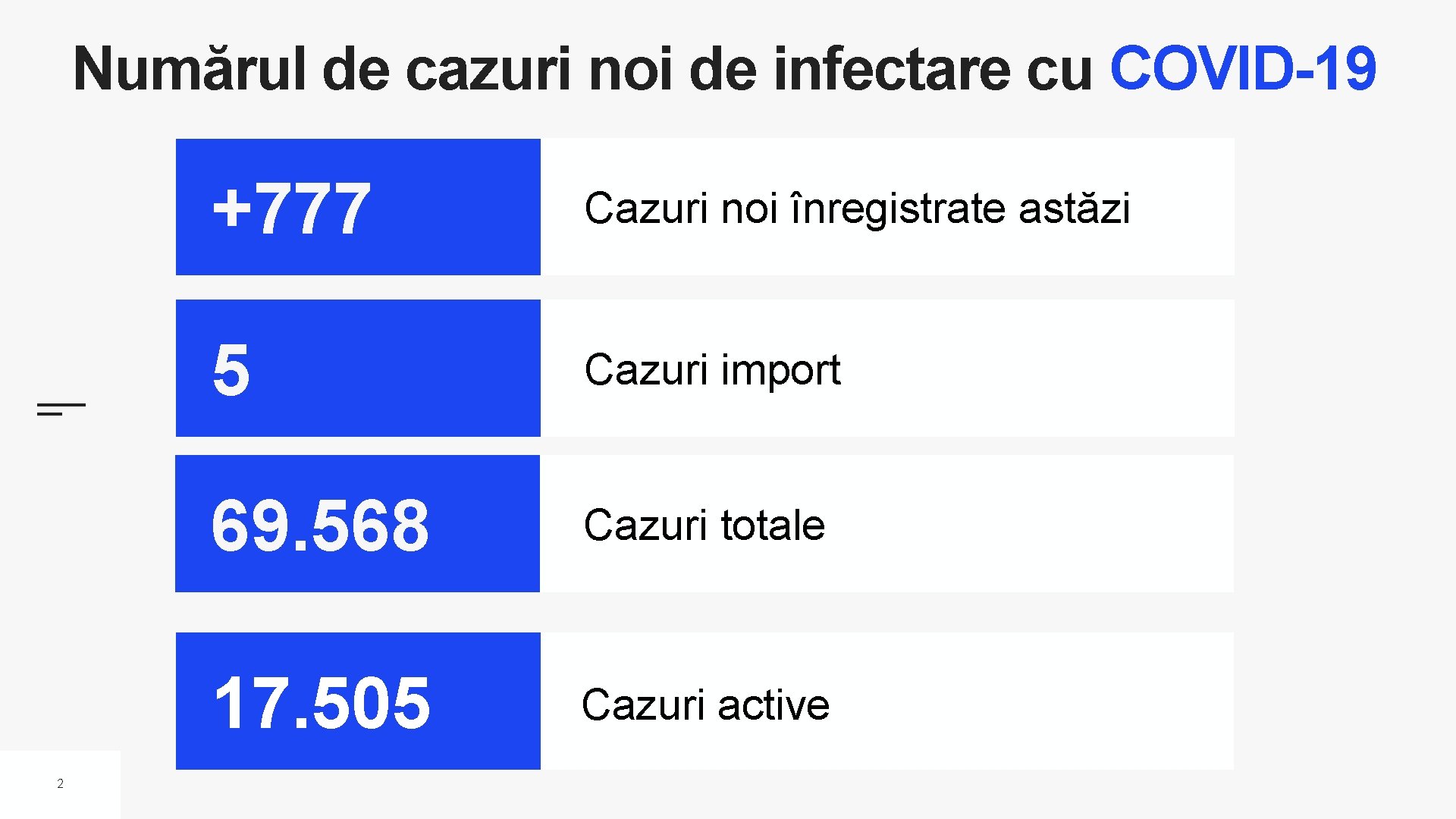 Numărul de cazuri noi de infectare cu COVID-19

+777

Cazuri noi înregistrate astăzi

5

Cazuri import

69.568

Cazuri totale

17.505

Cazuri active

2