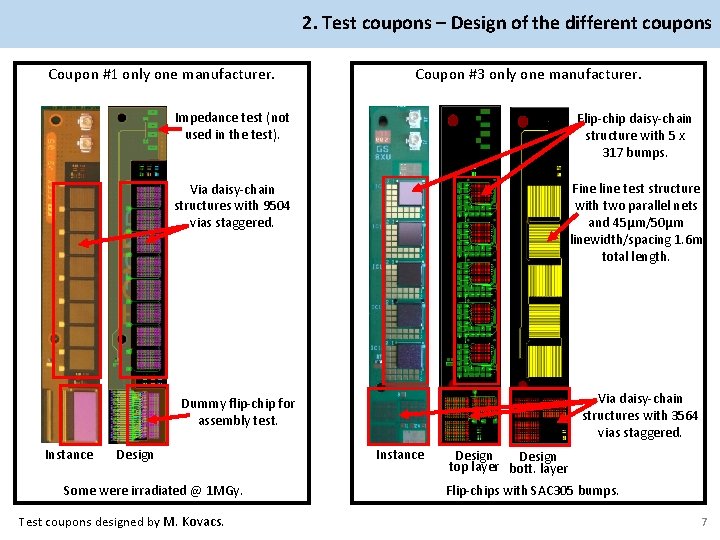 2. Test coupons – Design of the different coupons

Coupon #1 only one manufacturer.

Impedance test (not used in the test).

Via daisy-chain structures with 9504 vias staggered.

Dummy flip-chip for assembly test.

Instance Design

Some were irradiated @ 1MGy.

Coupon #3 only one manufacturer.

GS
8XU

Flip-chip daisy-chain structure with 5 x 317 bumps.

Fine line test structure with two parallel nets and 45μm/50μm linewidth/spacing 1.6m total length.

Via daisy-chain structures with 3564 vias staggered.

Instance Design top layer Design bott. layer

Flip-chips with SAC305 bumps.

Test coupons designed by M. Kovacs.

7