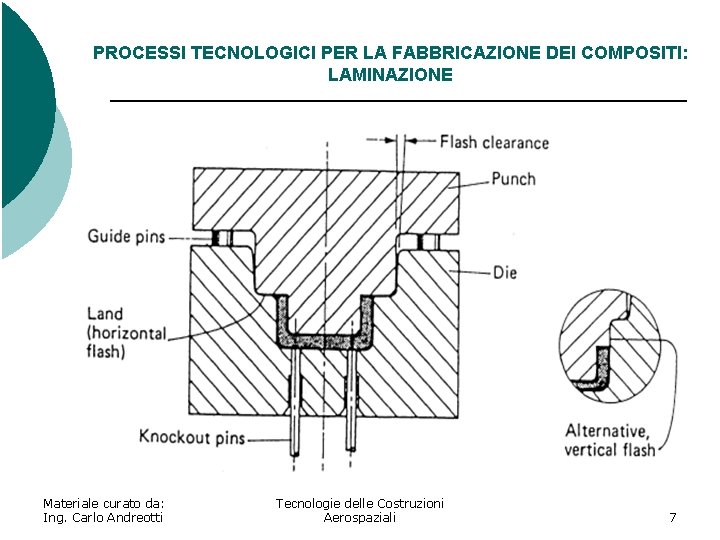 PROCESSI TECNOLOGICI PER LA FABBRICAZIONE DEI COMPOSITI: LAMINAZIONE

Flash clearance

Punch

Guide pins

Die

Land (horizontal flash)

Knockout pins

Alternative, vertical flash

Materiale curato da:
Ing. Carlo Andreotti

Tecnologie delle Costruzioni Aerospaziali

7