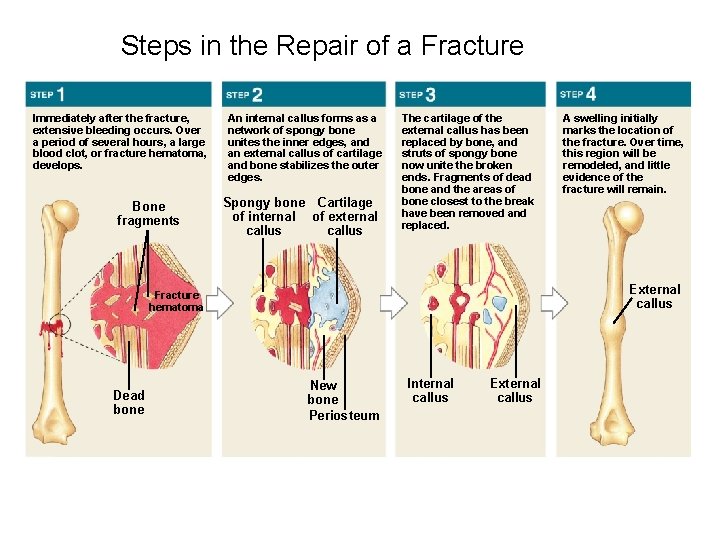 Steps in the Repair of a Fracture

STEP 1

Immediately after the fracture, extensive bleeding occurs. Over a period of several hours, a large blood clot, or fracture hematoma, develops.

Bone fragments

Fracture hematoma

Dead bone

STEP 2

An internal callus forms as a network of spongy bone unites the inner edges, and an external callus of cartilage and bone stabilizes the outer edges.

Spongy bone of internal callus

Cartilage of external callus

New bone

Periosteum

STEP 3

The cartilage of the external callus has been replaced by bone, and struts of spongy bone now unite the broken ends. Fragments of dead bone and the areas of bone closest to the break have been removed and replaced.

Internal callus

External callus

STEP 4

A swelling initially marks the location of the fracture. Over time, this region will be remodeled, and little evidence of the fracture will remain.

External callus