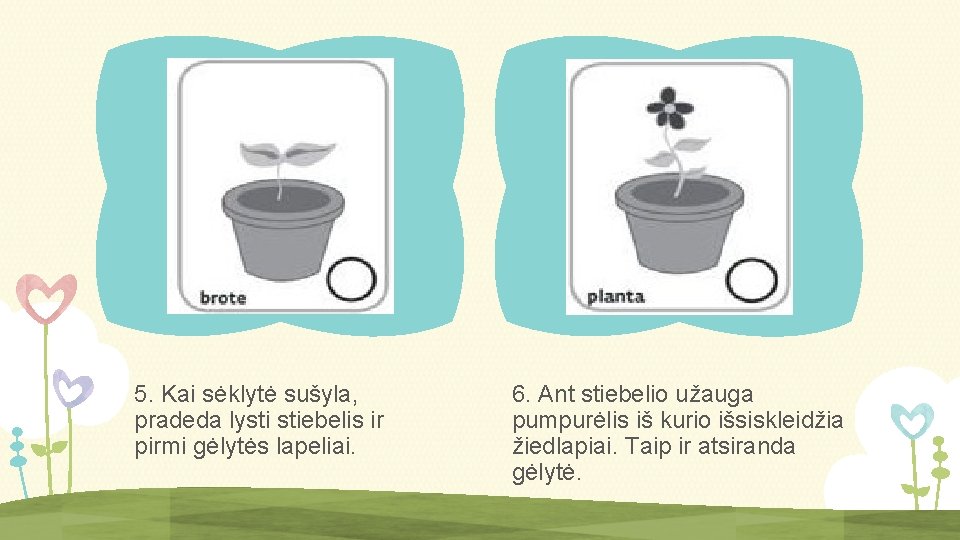 brote

planta

5. Kai sėklytė sušyla, pradeda lysti stiebelis ir pirmi gėlytės lapeliai.

6. Ant stiebelio užauga pumpurėlis iš kurio išsiskleidžia žiedlapiai. Taip ir atsiranda gėlytė.