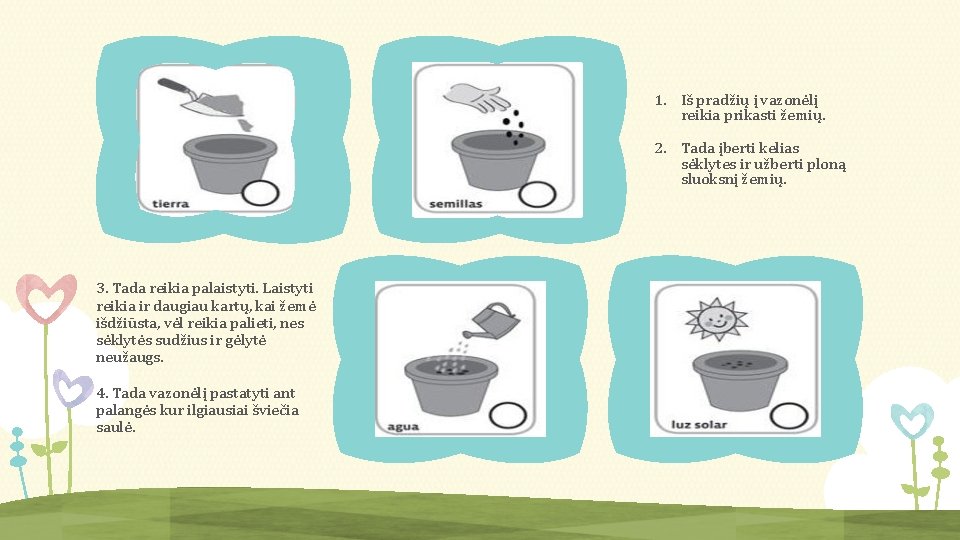 tierra

semillas

1. Iš pradžių į vazonėlį reikia prikasti žemių.

2. Tada įberti kelias sėklytes ir užberti ploną sluoksnį žemių.

3. Tada reikia palaistyti. Laistyti reikia ir daugiau kartų, kai žemė išdžiūsta, vėl reikia palieti, nes sėklytės sudžius ir gėlytė neužaugs.

4. Tada vazonėlį pastatyti ant palangės kur ilgiausiai šviečia saulė.

agua

luz solar