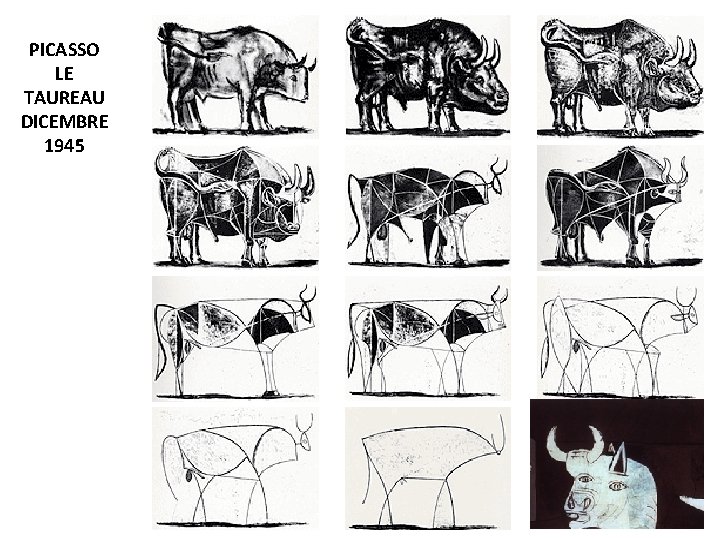 PICASSO
LE
TAUREAU
DICEMBRE
1945