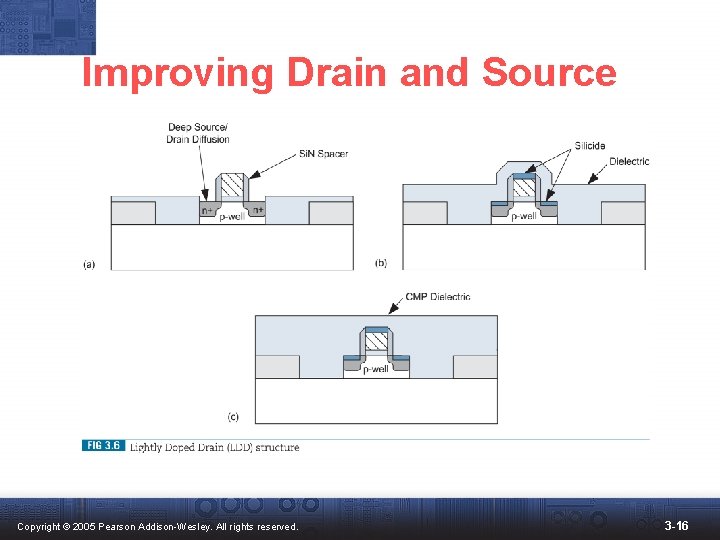 Improving Drain and Source

Deep Source/ Drain Diffusion

SiN Spacer

n+

p-well

n+

(a)

Silicide

Dielectric

p-well

(b)

CMP Dielectric

p-well

(c)

FIG 3.6 Lightly Doped Drain (LDD) structure

Copyright © 2005 Pearson Addison-Wesley. All rights reserved.

3-16