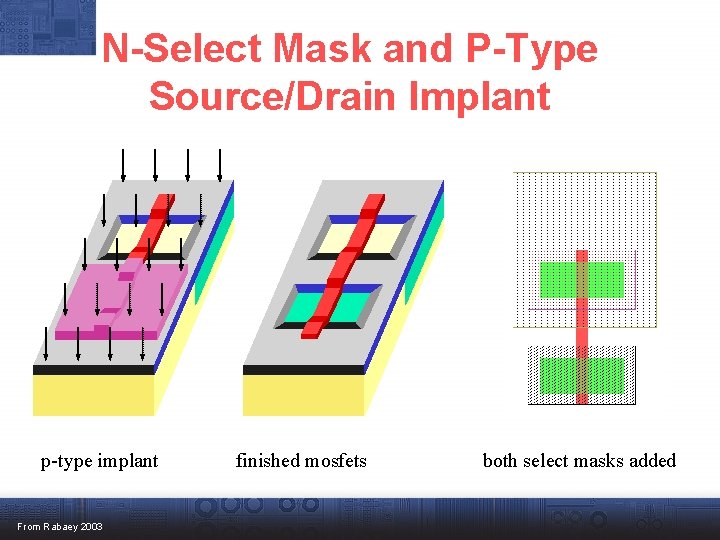 N-Select Mask and P-Type Source/Drain Implant

p-type implant

finished mosfets

both select masks added

From Rabaey 2003