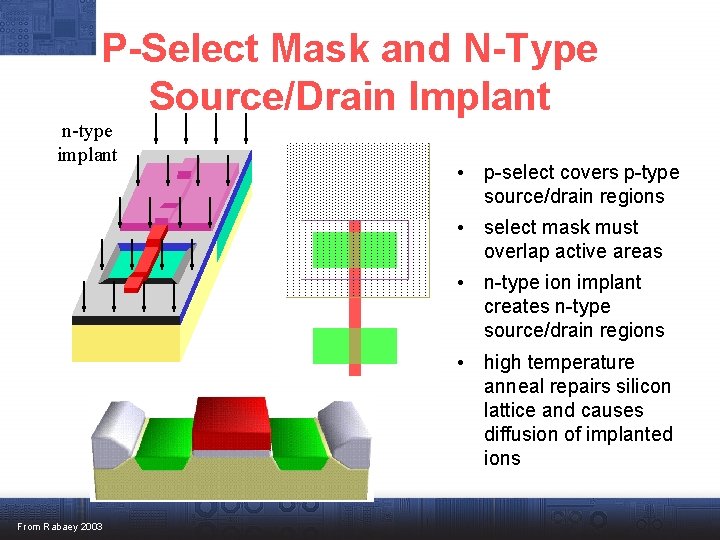 P-Select Mask and N-Type Source/Drain Implant

n-type implant

• p-select covers p-type source/drain regions
• select mask must overlap active areas
• n-type ion implant creates n-type source/drain regions
• high temperature anneal repairs silicon lattice and causes diffusion of implanted ions

From Rabaey 2003