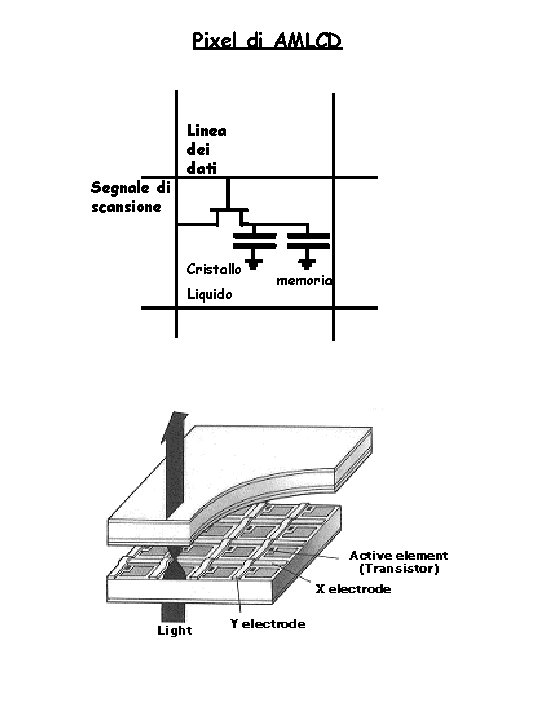 Pixel di AMLCD

Linea dei dati

Segnale di scansione

Cristallo Liquido

memoria

Active element (Transistor)

X electrode

Y electrode

Light