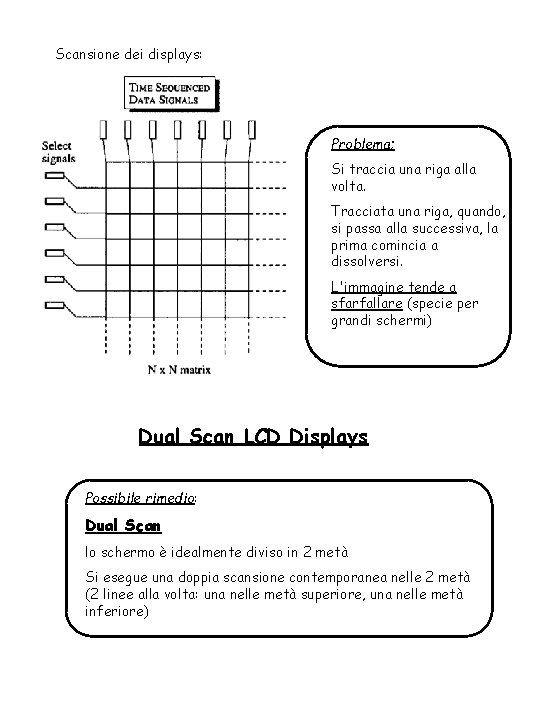 Scansione dei displays:

TIME SEQUENCED DATA SIGNALS

Select signals

N x N matrix

Problema:

Si traccia una riga alla volta.

Tracciata una riga, quando, si passa alla successiva, la prima comincia a dissolversi.

L'immagine tende a sfarfallare (specie per grandi schermi)

Dual Scan LCD Displays

Possibile rimedio:

Dual Scan

lo schermo è idealmente diviso in 2 metà

Si esegue una doppia scansione contemporanea nelle 2 metà (2 linee alla volta: una nelle metà superiore, una nelle metà inferiore)