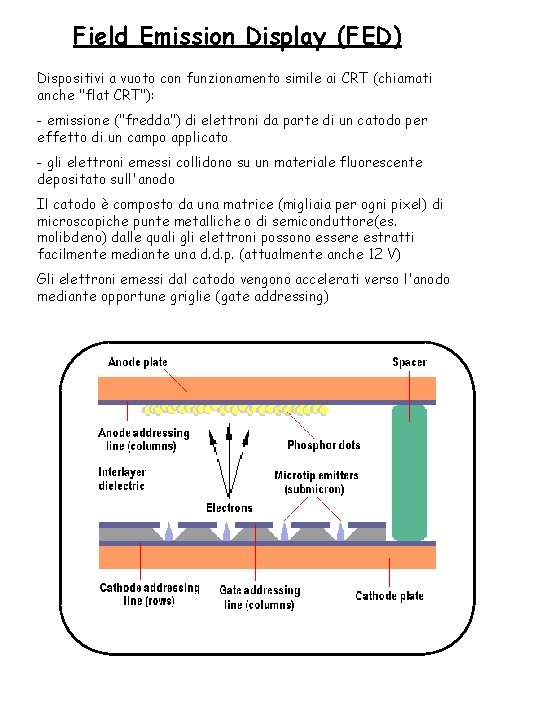 Field Emission Display (FED)

Dispositivi a vuoto con funzionamento simile ai CRT (chiamati anche "flat CRT"):

- emissione ("fredda") di elettroni da parte di un catodo per effetto di un campo applicato

- gli elettroni emessi collidono su un materiale fluorescente depositato sull'anodo

Il catodo è composto da una matrice (migliaia per ogni pixel) di microscopiche punte metalliche o di semiconduttore(es. molibdeno) dalle quali gli elettroni possono essere estratti facilmente mediante una d.d.p. (attualmente anche 12 V)

Gli elettroni emessi dal catodo vengono accelerati verso l'anodo mediante opportune griglie (gate addressing)

Anode plate

Spacer

Anode addressing line (columns)

Phosphor dots

Interlayer dielectric

Microtip emitters (submicron)

Electrons

Cathode addressing line (rows)

Gate addressing line (columns)

Cathode plate