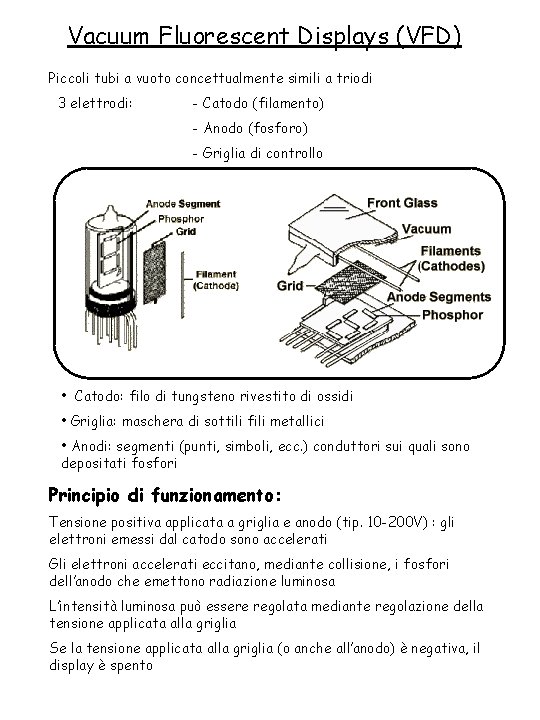 Vacuum Fluorescent Displays (VFD)

Piccoli tubi a vuoto concettualmente simili a triodi

3 elettrodi: - Catodo (filamento)
- Anodo (fosforo)
- Griglia di controllo

Anode Segment
Phosphor
Grid
Filament (Cathode)

Front Glass
Vacuum
Filaments (Cathodes)
Grid
Anode Segments
Phosphor

• Catodo: filo di tungsteno rivestito di ossidi

• Griglia: maschera di sottili fili metallici

• Anodi: segmenti (punti, simboli, ecc.) conduttori sui quali sono depositati fosfori

Principio di funzionamento:

Tensione positiva applicata a griglia e anodo (tip. 10-200V) : gli elettroni emessi dal catodo sono accelerati

Gli elettroni accelerati eccitano, mediante collisione, i fosfori dell'anodo che emettono radiazione luminosa

L'intensità luminosa può essere regolata mediante regolazione della tensione applicata alla griglia

Se la tensione applicata alla griglia (o anche all'anodo) è negativa, il display è spento