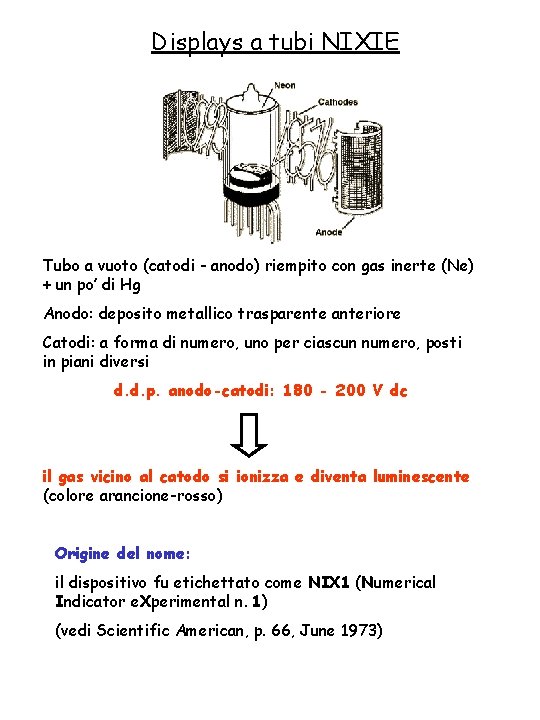 Displays a tubi NIXIE

Neon
Cathodes
Anode

Tubo a vuoto (catodi - anodo) riempito con gas inerte (Ne) + un po' di Hg

Anodo: deposito metallico trasparente anteriore

Catodi: a forma di numero, uno per ciascun numero, posti in piani diversi

d.d.p. anodo-catodi: 180 - 200 V dc

il gas vicino al catodo si ionizza e diventa luminescente (colore arancione-rosso)

Origine del nome:

il dispositivo fu etichettato come NIX1 (Numerical Indicator eXperimental n. 1)

(vedi Scientific American, p. 66, June 1973)