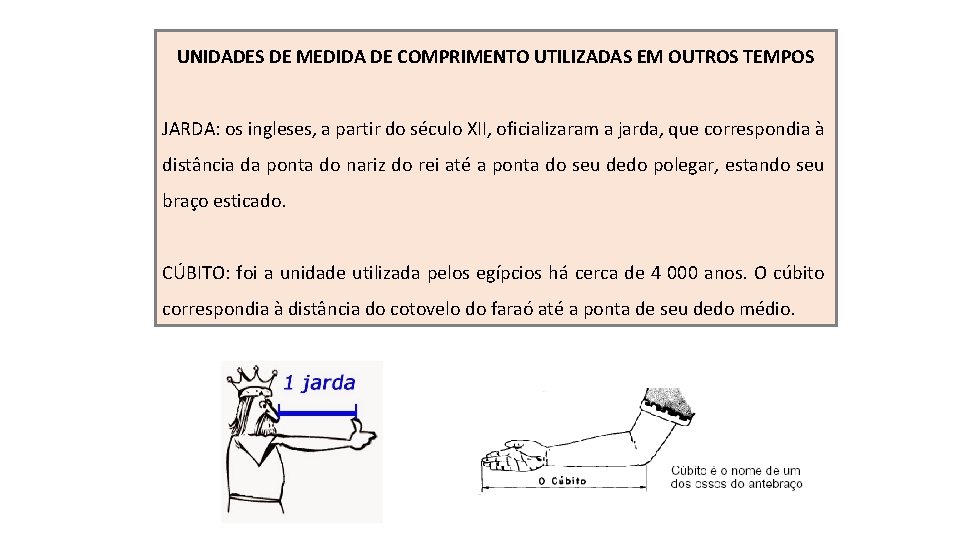 UNIDADES DE MEDIDA DE COMPRIMENTO UTILIZADAS EM OUTROS TEMPOS

JARDA: os ingleses, a partir do século XII, oficializaram a jarda, que correspondia à distância da ponta do nariz do rei até a ponta do seu dedo polegar, estando seu braço esticado.

CÚBITO: foi a unidade utilizada pelos egípcios há cerca de 4 000 anos. O cúbito correspondia à distância do cotovelo do faraó até a ponta de seu dedo médio.

1 jarda

O Cúbito

Cúbito é o nome de um dos ossos do antebraço