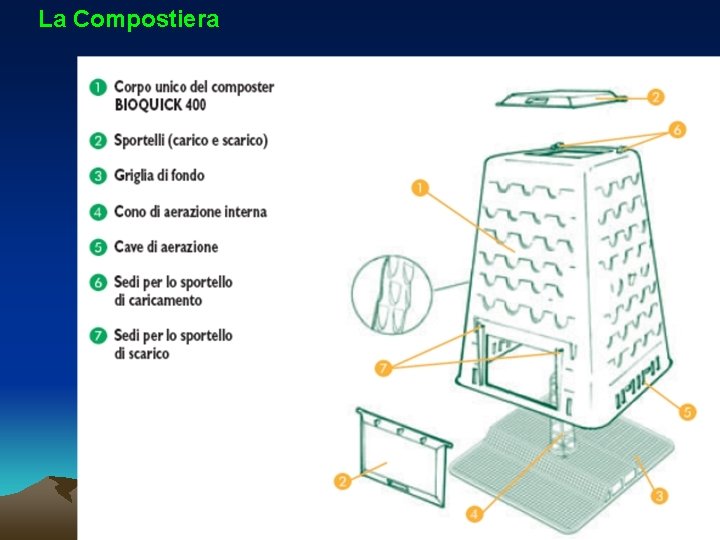 La Compostiera

1 Corpo unico del composter BIOQUICK 400

2 Sportelli (carico e scarico)

3 Griglia di fondo

4 Cono di aerazione interna

5 Cave di aerazione

6 Sedi per lo sportello di caricamento

7 Sedi per lo sportello di scarico

2
6
1
7
5
2
4
3