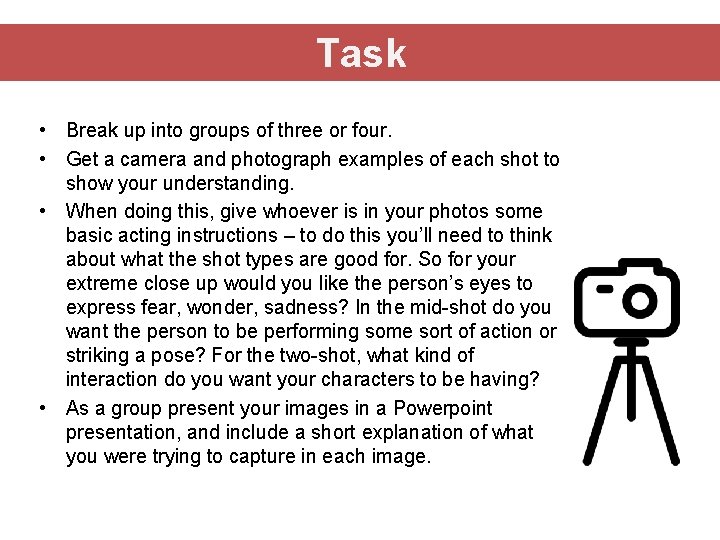 Task

• Break up into groups of three or four.
• Get a camera and photograph examples of each shot to show your understanding.
• When doing this, give whoever is in your photos some basic acting instructions – to do this you'll need to think about what the shot types are good for. So for your extreme close up would you like the person's eyes to express fear, wonder, sadness? In the mid-shot do you want the person to be performing some sort of action or striking a pose? For the two-shot, what kind of interaction do you want your characters to be having?
• As a group present your images in a Powerpoint presentation, and include a short explanation of what you were trying to capture in each image.