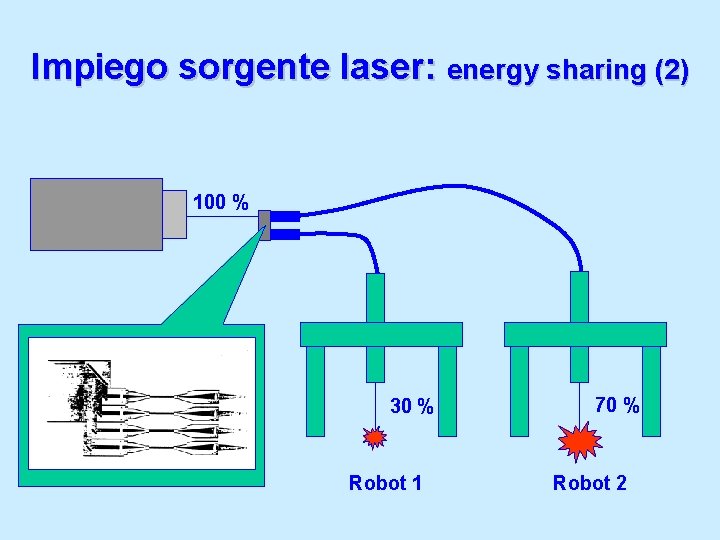 Impiego sorgente laser: energy sharing (2)

100 %

30 %

70 %

Robot 1

Robot 2