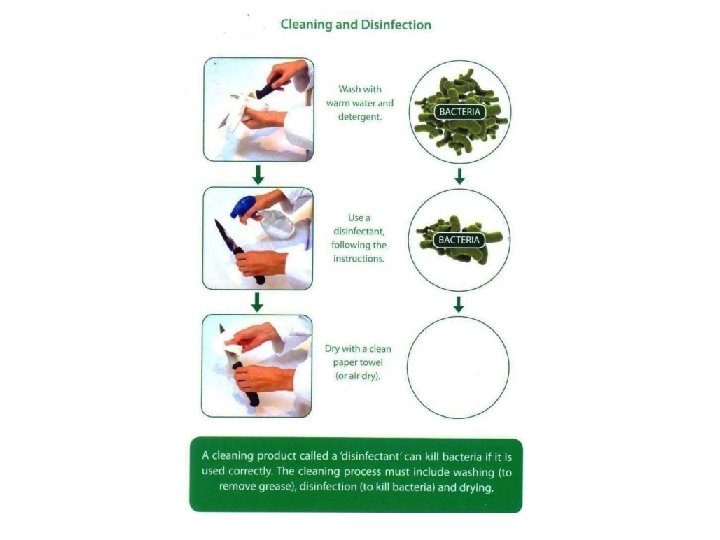 Cleaning and Disinfection

Wash with warm water and detergent.

BACTERIA

Use a disinfectant, following the instructions.

BACTERIA

Dry with a clean paper towel (or air dry).

A cleaning product called a 'disinfectant' can kill bacteria if it is used correctly. The cleaning process must include washing (to remove grease), disinfection (to kill bacteria) and drying.