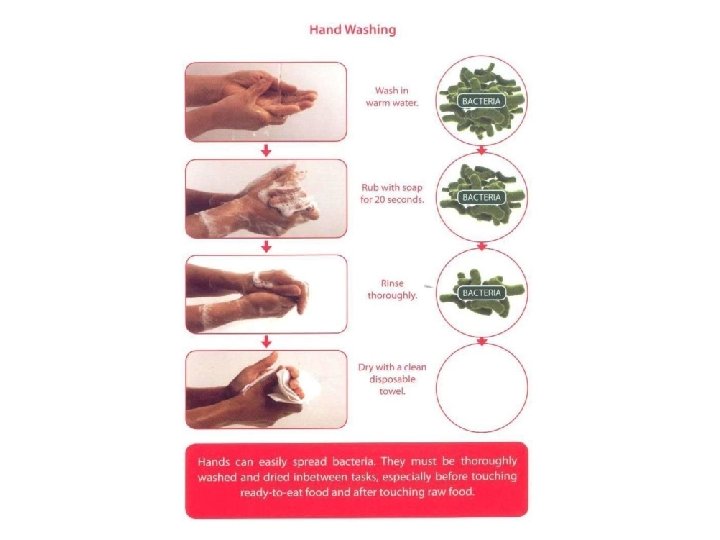 Hand Washing

Wash in warm water.

BACTERIA

Rub with soap for 20 seconds.

BACTERIA

Rinse thoroughly.

BACTERIA

Dry with a clean disposable towel.

Hands can easily spread bacteria. They must be thoroughly washed and dried inbetween tasks, especially before touching ready-to-eat food and after touching raw food.