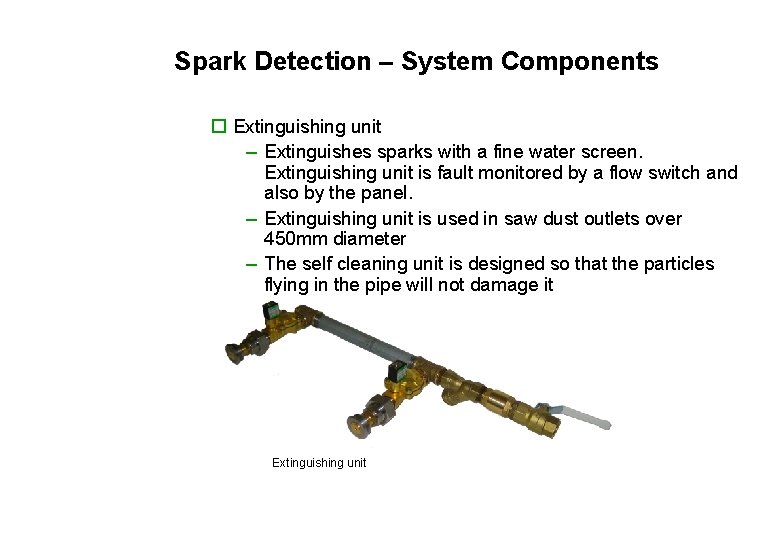 Spark Detection – System Components

☐ Extinguishing unit

– Extinguishes sparks with a fine water screen. Extinguishing unit is fault monitored by a flow switch and also by the panel.

– Extinguishing unit is used in saw dust outlets over 450mm diameter

– The self cleaning unit is designed so that the particles flying in the pipe will not damage it

Extinguishing unit