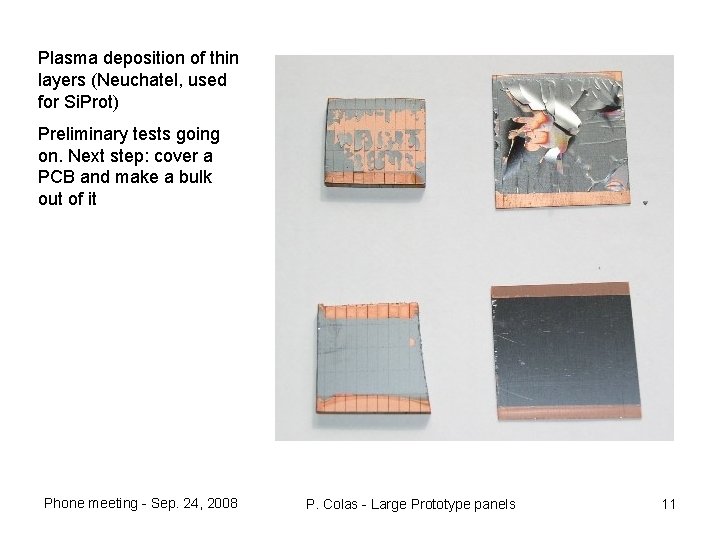 Plasma deposition of thin layers (Neuchatel, used for SiProt)

Preliminary tests going on. Next step: cover a PCB and make a bulk out of it

Phone meeting - Sep. 24, 2008

P. Colas - Large Prototype panels

11