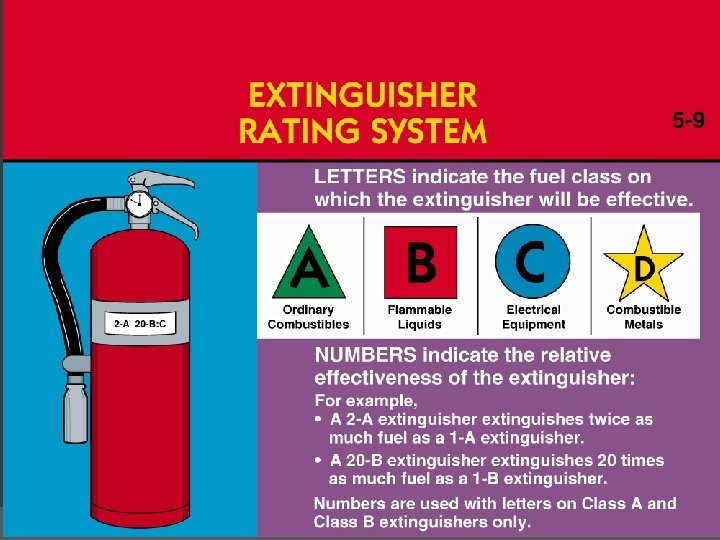 EXTINGUISHER RATING SYSTEM

5-9

2-A 20-B:C

LETTERS indicate the fuel class on which the extinguisher will be effective.

A
Ordinary Combustibles

B
Flammable Liquids

C
Electrical Equipment

D
Combustible Metals

NUMBERS indicate the relative effectiveness of the extinguisher:

For example,
• A 2-A extinguisher extinguishes twice as much fuel as a 1-A extinguisher.
• A 20-B extinguisher extinguishes 20 times as much fuel as a 1-B extinguisher.

Numbers are used with letters on Class A and Class B extinguishers only.