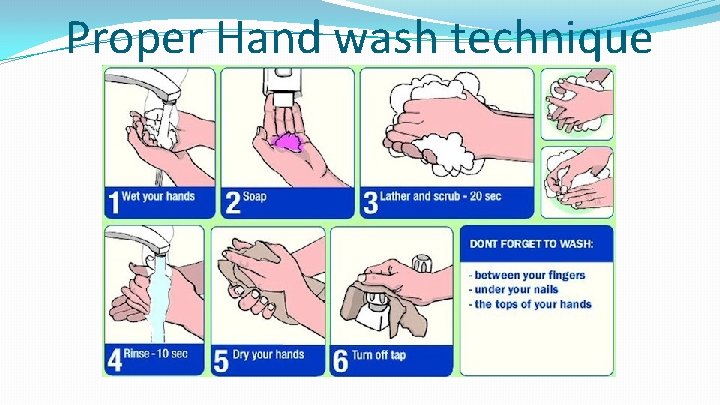 Proper Hand wash technique

1 Wet your hands

2 Soap

3 Lather and scrub - 20 sec

4 Rinse - 10 sec

5 Dry your hands

6 Turn off tap

DONT FORGET TO WASH:

- between your fingers
- under your nails
- the tops of your hands