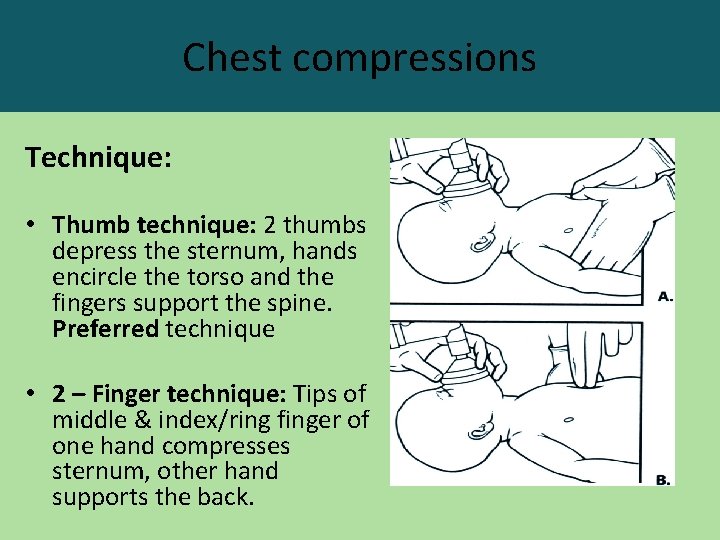 Chest compressions

Technique:

• Thumb technique: 2 thumbs depress the sternum, hands encircle the torso and the fingers support the spine. Preferred technique

• 2 – Finger technique: Tips of middle & index/ring finger of one hand compresses sternum, other hand supports the back.

A.

B.