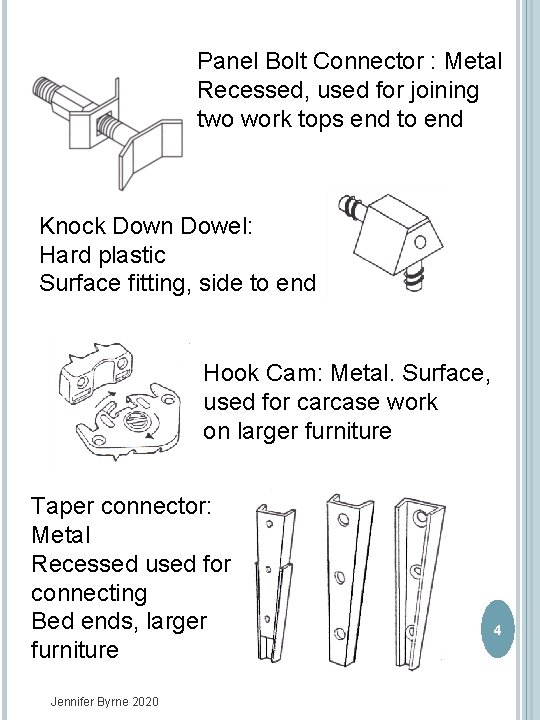 Panel Bolt Connector : Metal
Recessed, used for joining
two work tops end to end

Knock Down Dowel:
Hard plastic
Surface fitting, side to end

Hook Cam: Metal. Surface,
used for carcase work
on larger furniture

Taper connector:
Metal
Recessed used for
connecting
Bed ends, larger
furniture

4

Jennifer Byrne 2020