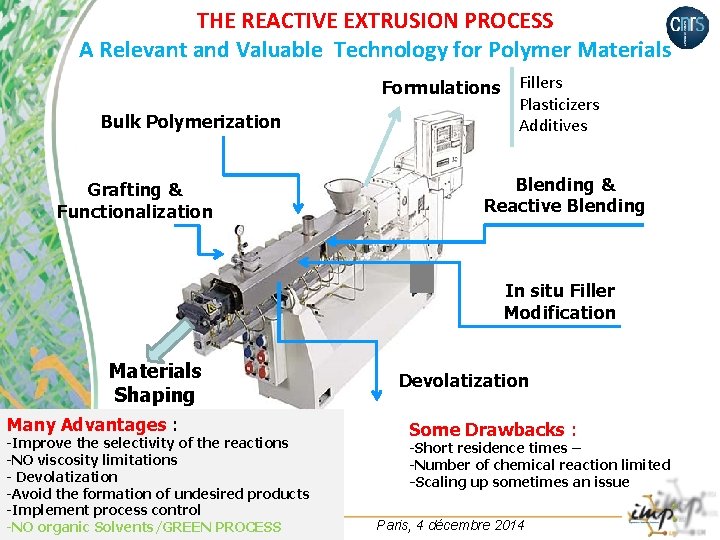 THE REACTIVE EXTRUSION PROCESS

cnrs

A Relevant and Valuable Technology for Polymer Materials

Formulations

Fillers
Plasticizers
Additives

Bulk Polymerization

Grafting & Functionalization

Blending & Reactive Blending

In situ Filler Modification

Materials Shaping

Devolatization

Many Advantages :
-Improve the selectivity of the reactions
-NO viscosity limitations
- Devolatization
-Avoid the formation of undesired products
-Implement process control
-NO organic Solvents/GREEN PROCESS

Some Drawbacks :
-Short residence times –
-Number of chemical reaction limited
-Scaling up sometimes an issue

Paris, 4 décembre 2014

imp