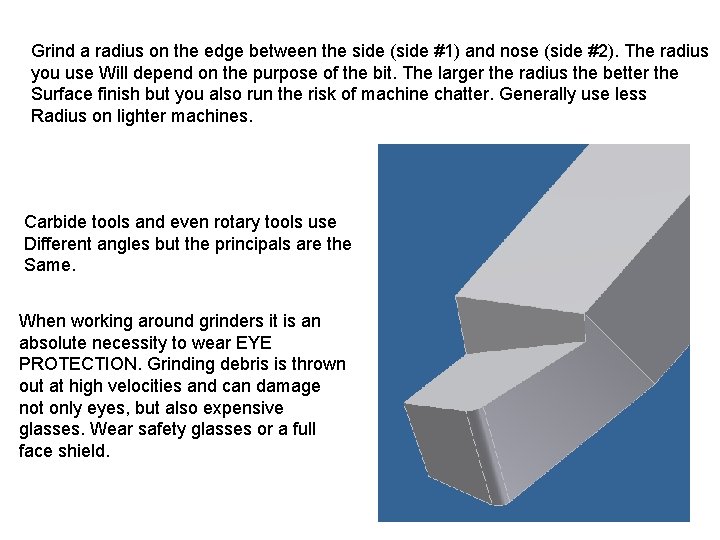 Grind a radius on the edge between the side (side #1) and nose (side #2). The radius you use Will depend on the purpose of the bit. The larger the radius the better the Surface finish but you also run the risk of machine chatter. Generally use less Radius on lighter machines.

Carbide tools and even rotary tools use Different angles but the principals are the Same.

When working around grinders it is an absolute necessity to wear EYE PROTECTION. Grinding debris is thrown out at high velocities and can damage not only eyes, but also expensive glasses. Wear safety glasses or a full face shield.