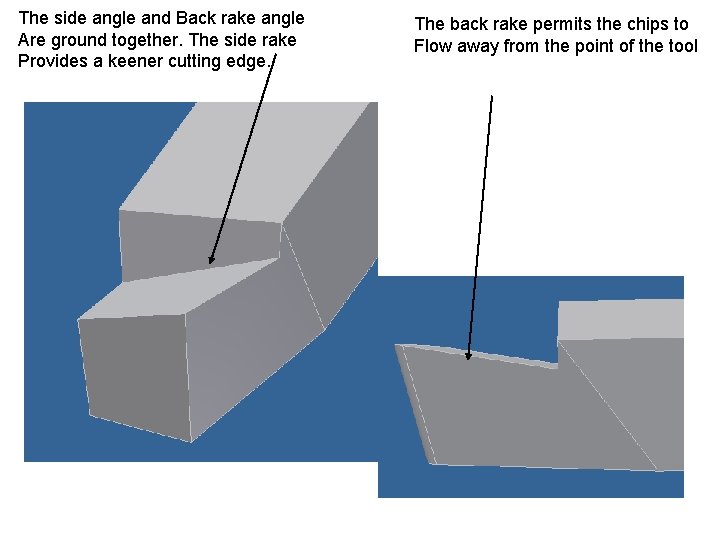 The side angle and Back rake angle Are ground together. The side rake Provides a keener cutting edge.

The back rake permits the chips to Flow away from the point of the tool