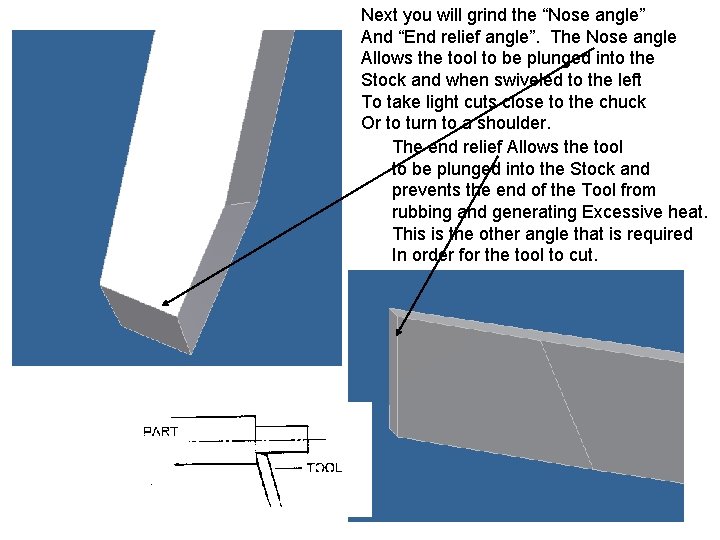 Next you will grind the “Nose angle” And “End relief angle”. The Nose angle Allows the tool to be plunged into the Stock and when swiveled to the left To take light cuts close to the chuck Or to turn to a shoulder.

The end relief Allows the tool to be plunged into the Stock and prevents the end of the Tool from rubbing and generating Excessive heat. This is the other angle that is required In order for the tool to cut.

PART

TOOL