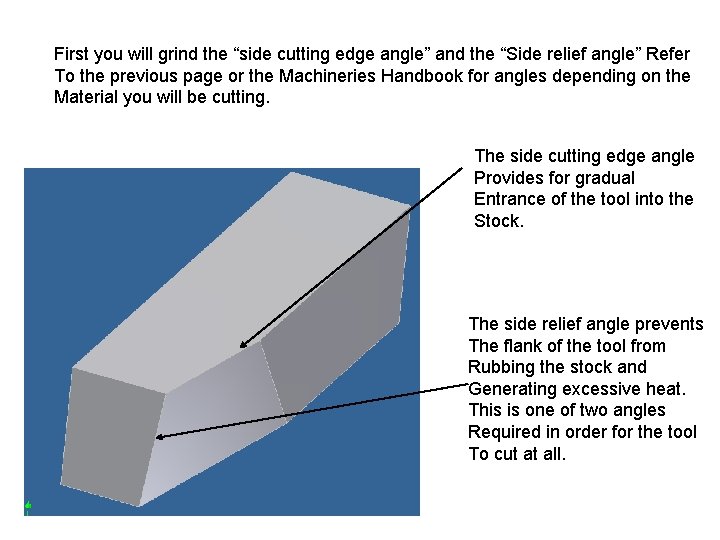 First you will grind the “side cutting edge angle” and the “Side relief angle” Refer To the previous page or the Machineries Handbook for angles depending on the Material you will be cutting.

The side cutting edge angle Provides for gradual Entrance of the tool into the Stock.

The side relief angle prevents The flank of the tool from Rubbing the stock and Generating excessive heat. This is one of two angles Required in order for the tool To cut at all.