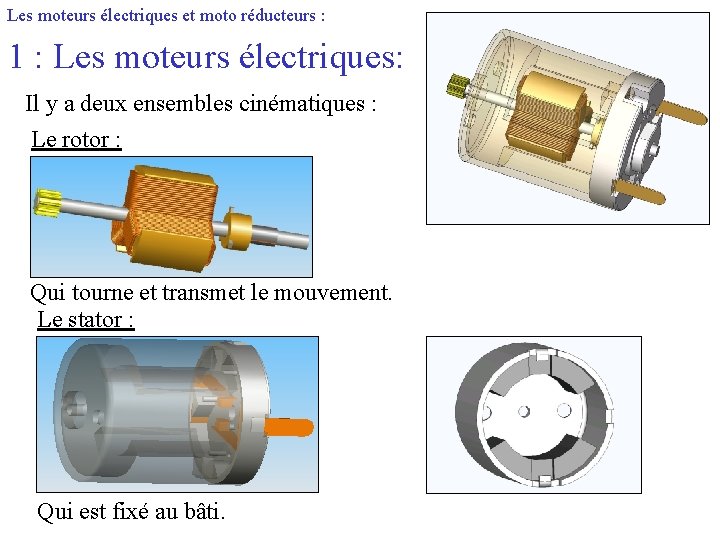 Les moteurs électriques et moto réducteurs :

1 : Les moteurs électriques:

Il y a deux ensembles cinématiques :

Le rotor :

Qui tourne et transmet le mouvement.

Le stator :

Qui est fixé au bâti.