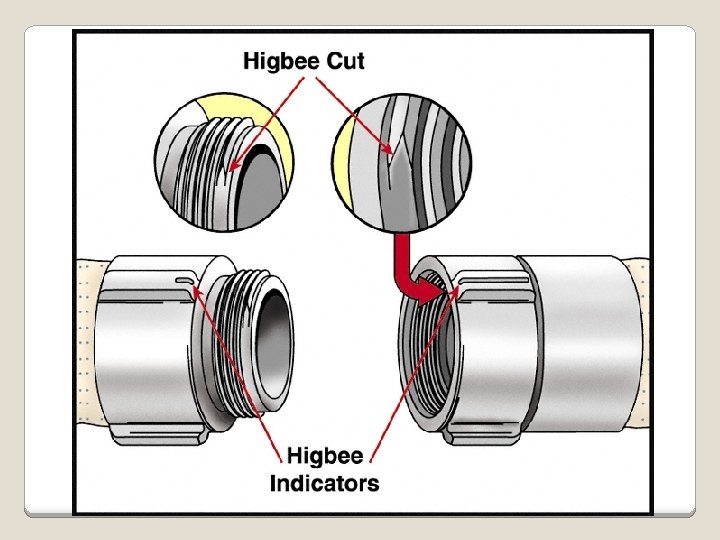 Higbee Cut

Higbee Indicators