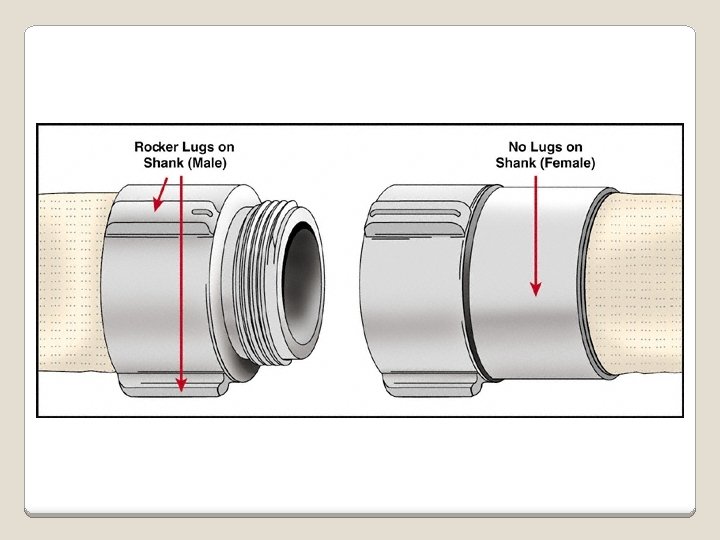 Rocker Lugs on Shank (Male)

No Lugs on Shank (Female)